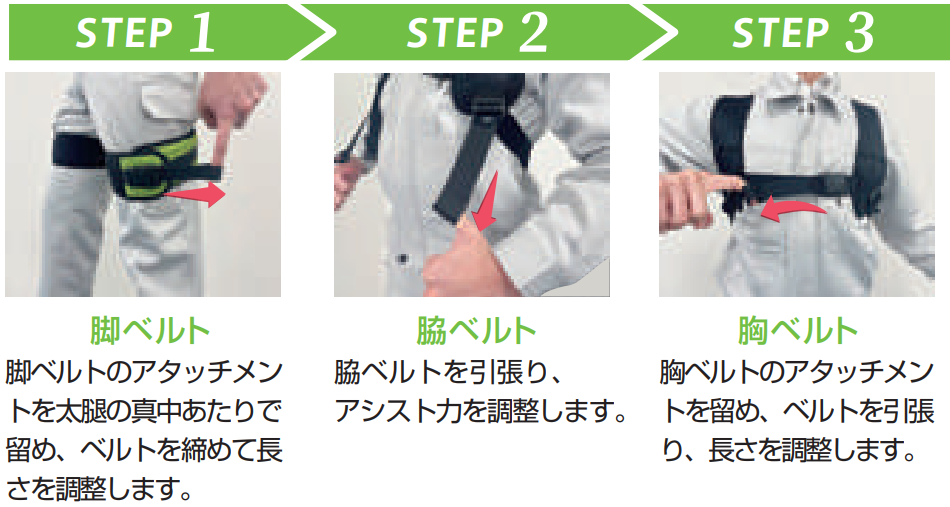 STEP 1

脚ベルト

脚ベルトのアタッチメントを太腿の真中あたりで留め、ベルトを締めて長さを調整します。

STEP 2

脇ベルト

脇ベルトを引張り、アシスト力を調整します。

STEP 3

胸ベルト

胸ベルトのアタッチメントを留め、ベルトを引張り、長さを調整します。