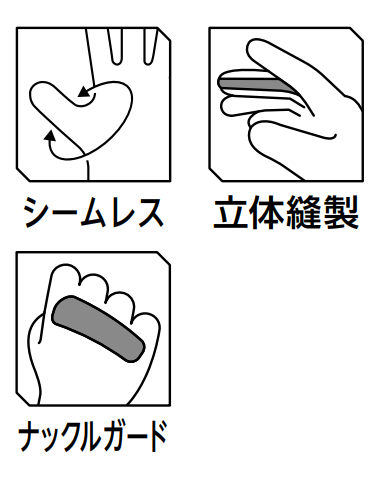 シームレス

立体縫製

ナックルガード