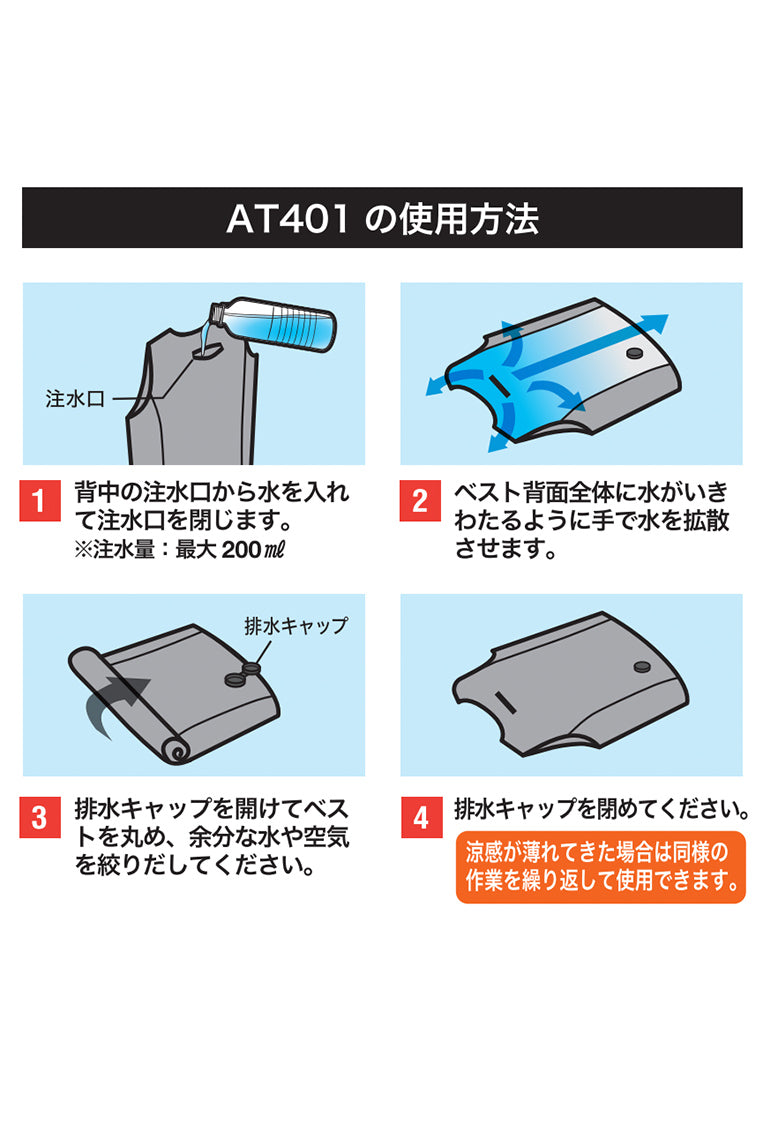 AT401 の使用方法

注水口

1 背中の注水口から水を入れて注水口を閉じます。
※注水量：最大 200㎖

2 ベスト背面全体に水がいきわたるように手で水を拡散させます。

排水キャップ

3 排水キャップを開けてベストを丸め、余分な水や空気を絞りだしてください。

4 排水キャップを閉めてください。

涼感が薄れてきた場合は同様の作業を繰り返して使用できます。