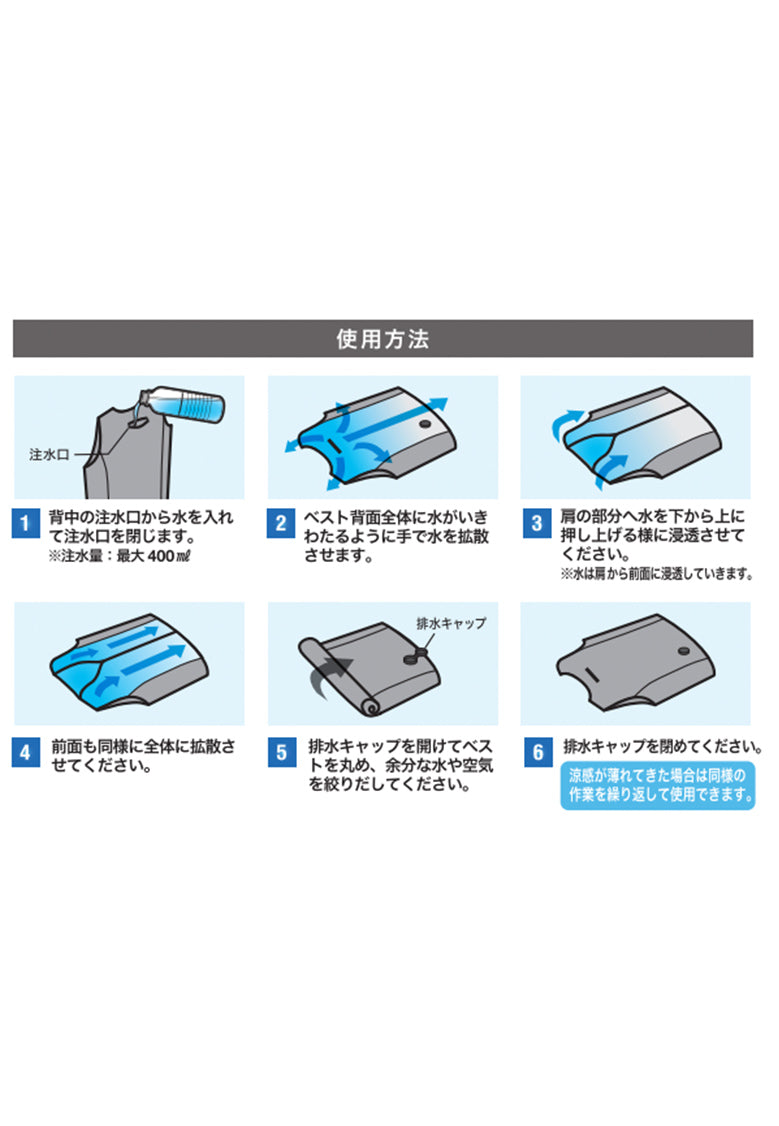 使用方法

注水口

1 背中の注水口から水を入れて注水口を閉じます。
※注水量：最大400㎖

2 ベスト背面全体に水がいきわたるように手で水を拡散させます。

3 肩の部分へ水を下から上に押し上げる様に浸透させてください。
※水は肩から前面に浸透していきます。

4 前面も同様に全体に拡散させてください。

排水キャップ

5 排水キャップを開けてベストを丸め、余分な水や空気を絞りだしてください。

6 排水キャップを閉めてください。
涼感が薄れてきた場合は同様の作業を繰り返して使用できます。